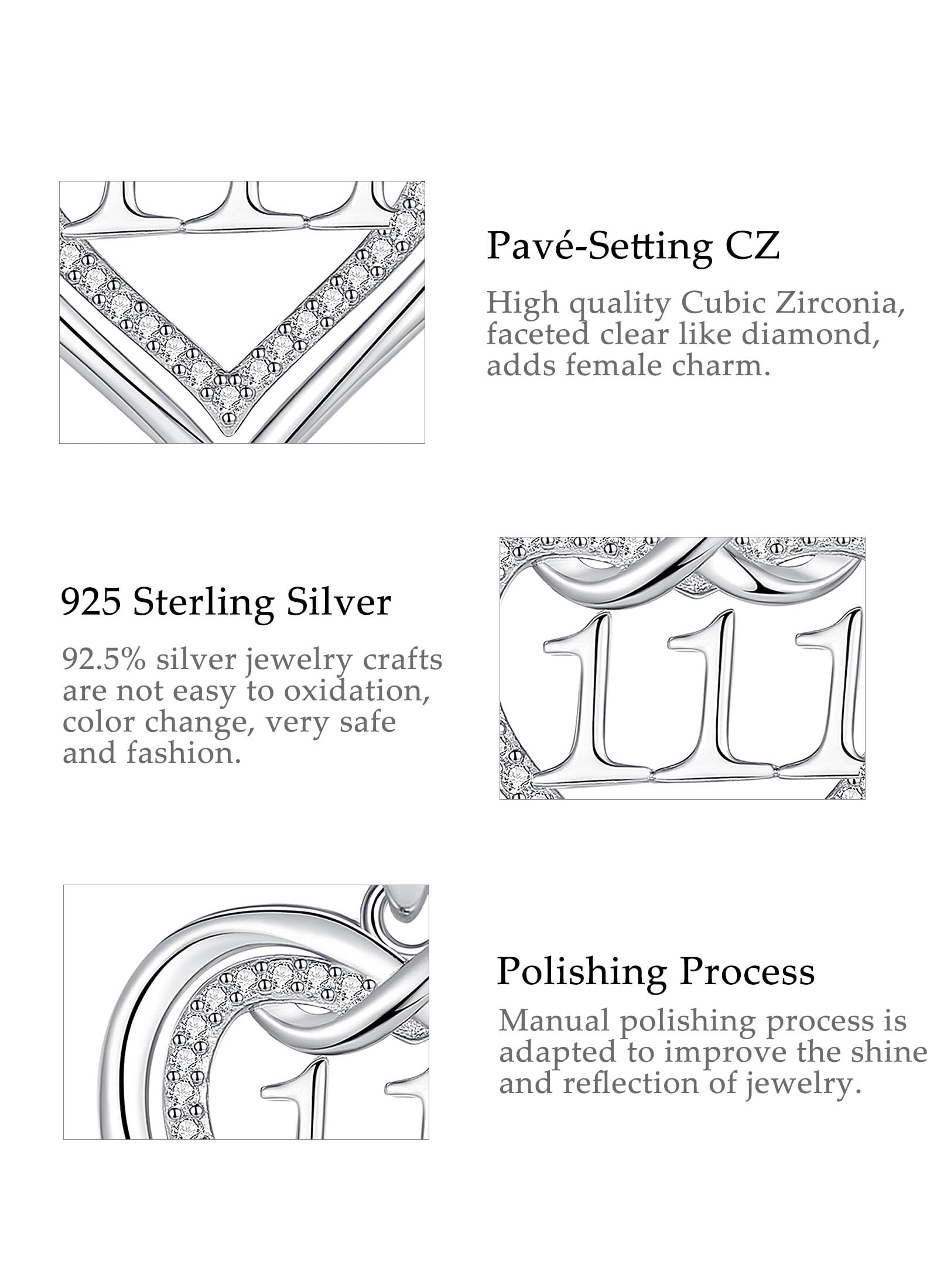 Pavé-Setting CZ

High quality Cubic Zirconia, faceted clear like diamond, adds female charm.

925 Sterling Silver

92.5% silver jewelry crafts are not easy to oxidation, color change, very safe and fashion.

111

Polishing Process

Manual polishing process is adapted to improve the shine and reflection of jewelry.